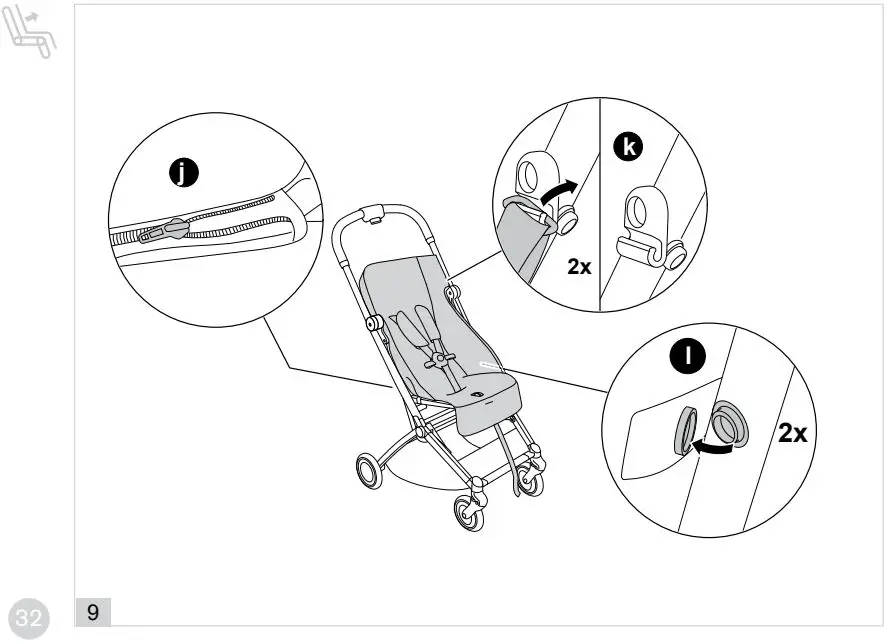 j

k

2x

l

2x

32

9