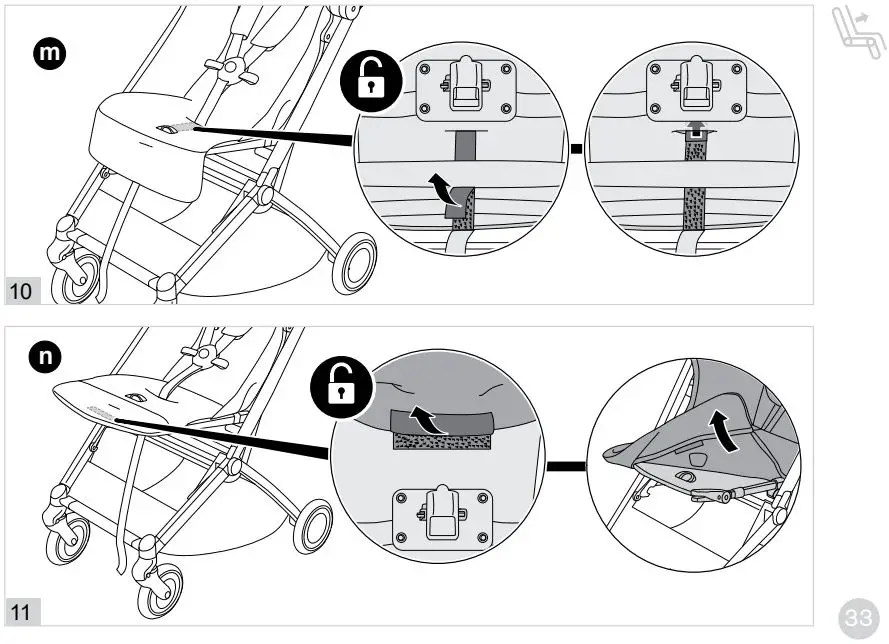 m

10

n

11

33