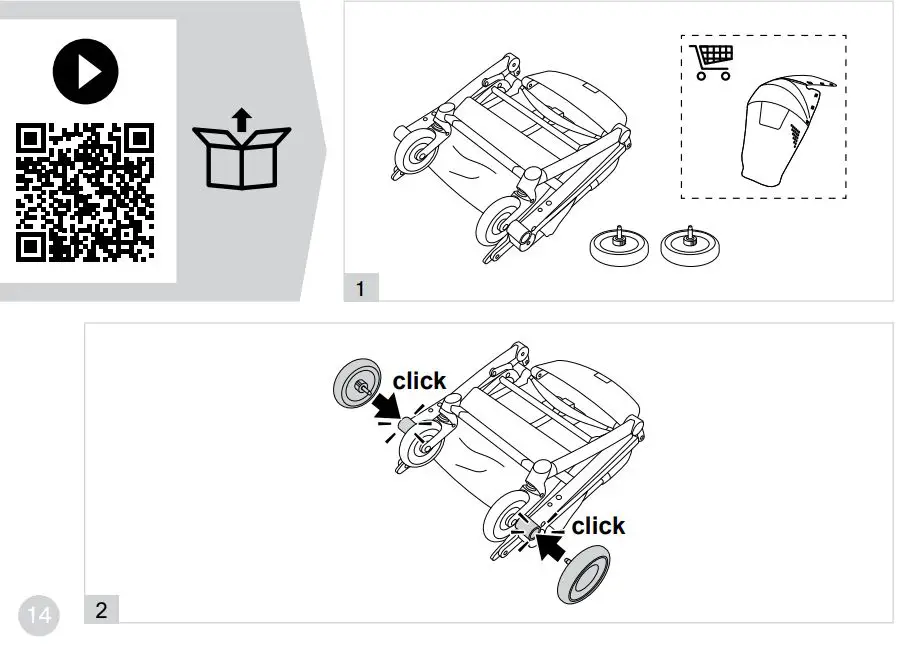 1

click

click

14

2