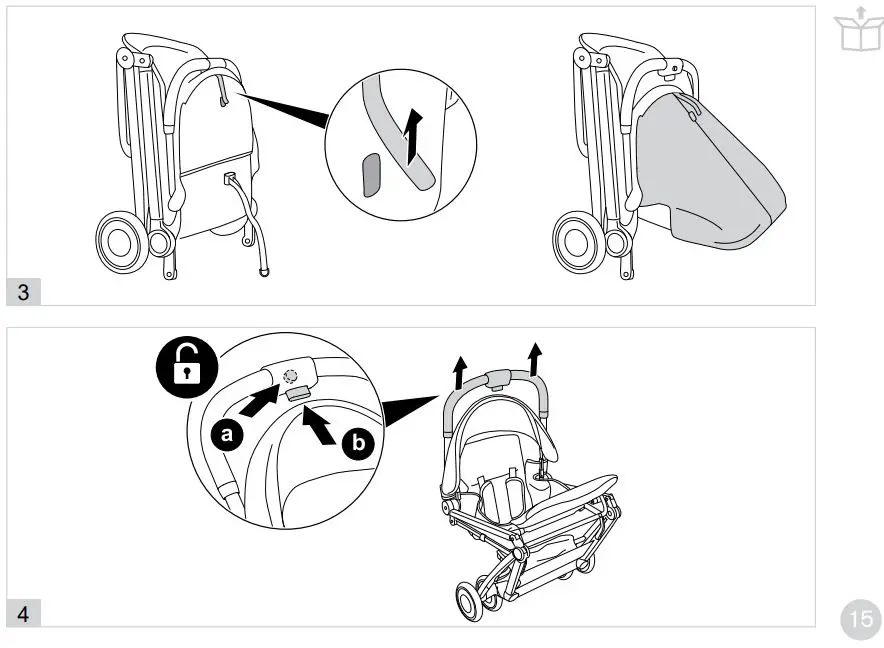 3

a

b

4

15