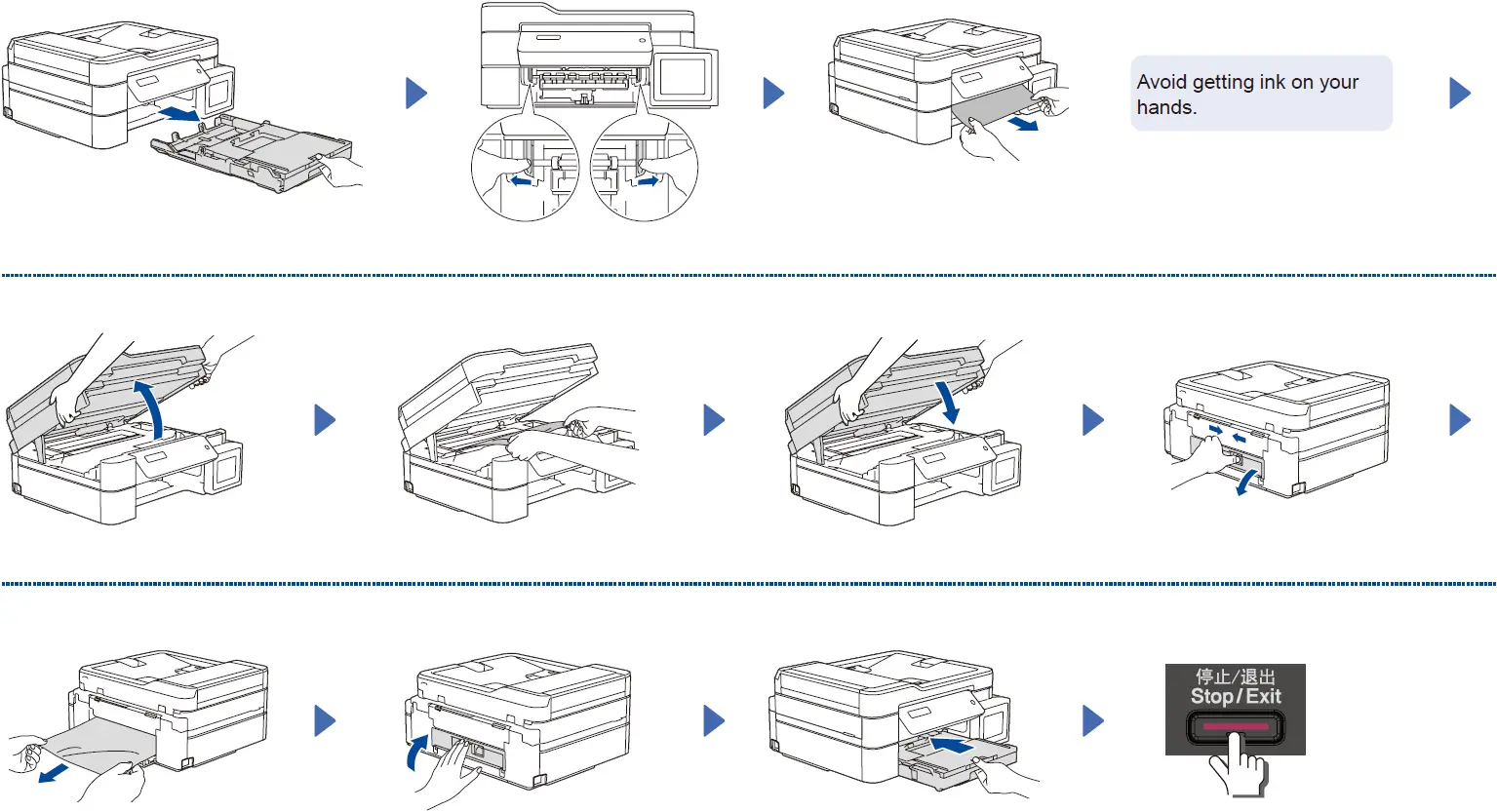 Avoid getting ink on your hands.

停止/退出
Stop/Exit