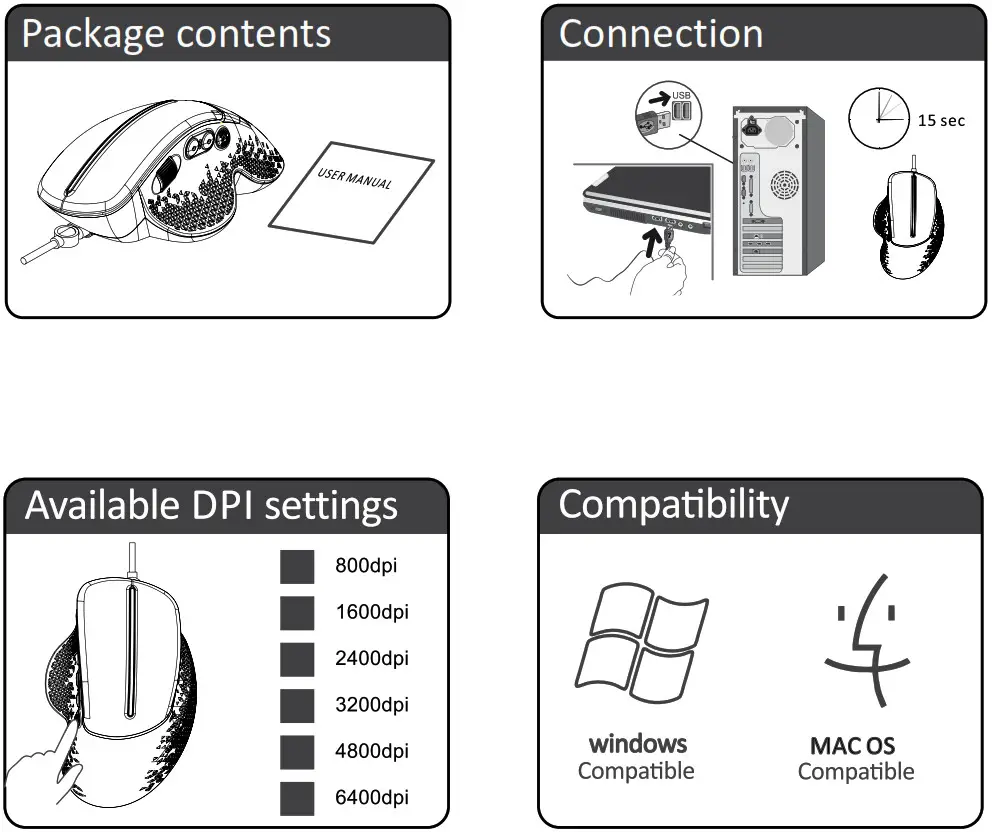 Package contents

USER MANUAL

Connection

USB

15 sec

Available DPI settings

800dpi

1600dpi

2400dpi

3200dpi

4800dpi

6400dpi

Compatibility

windows
Compatible

MAC OS
Compatible