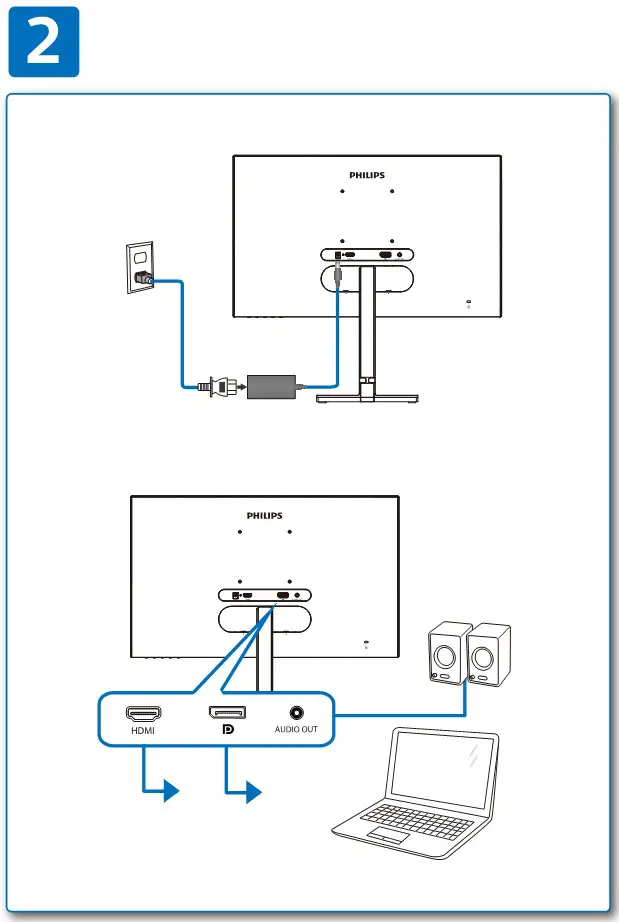 2

PHILIPS

PHILIPS

HDMI

AUDIO OUT