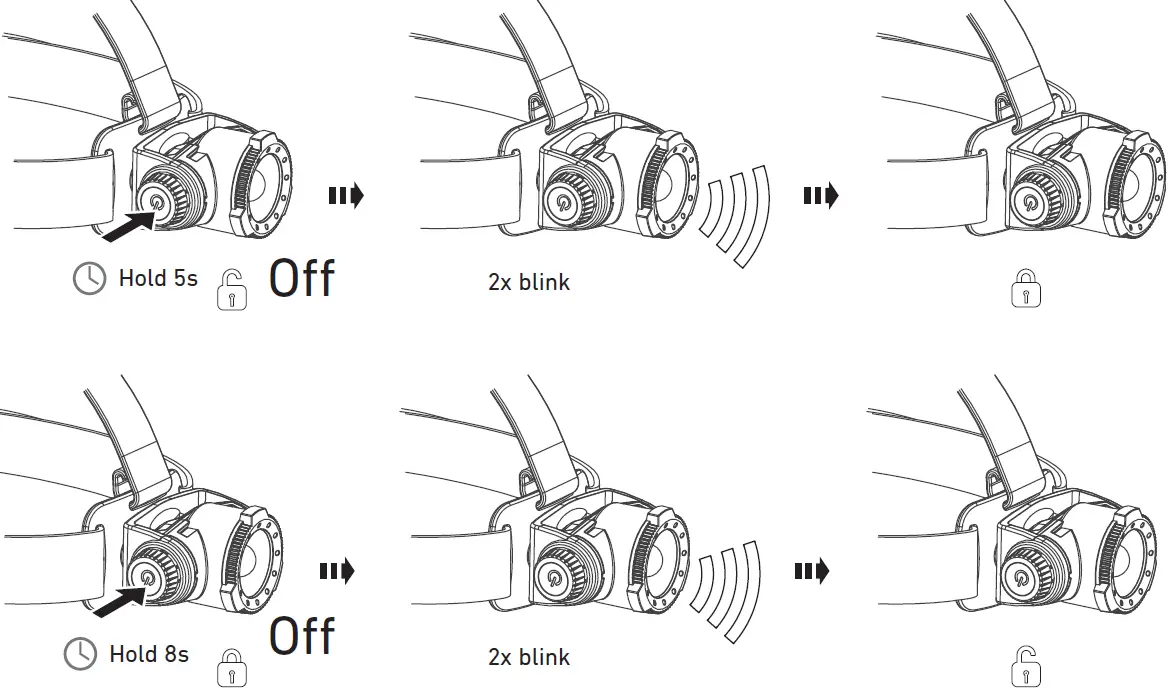 Hold 5s Off

2x blink

Hold 8s Off

2x blink