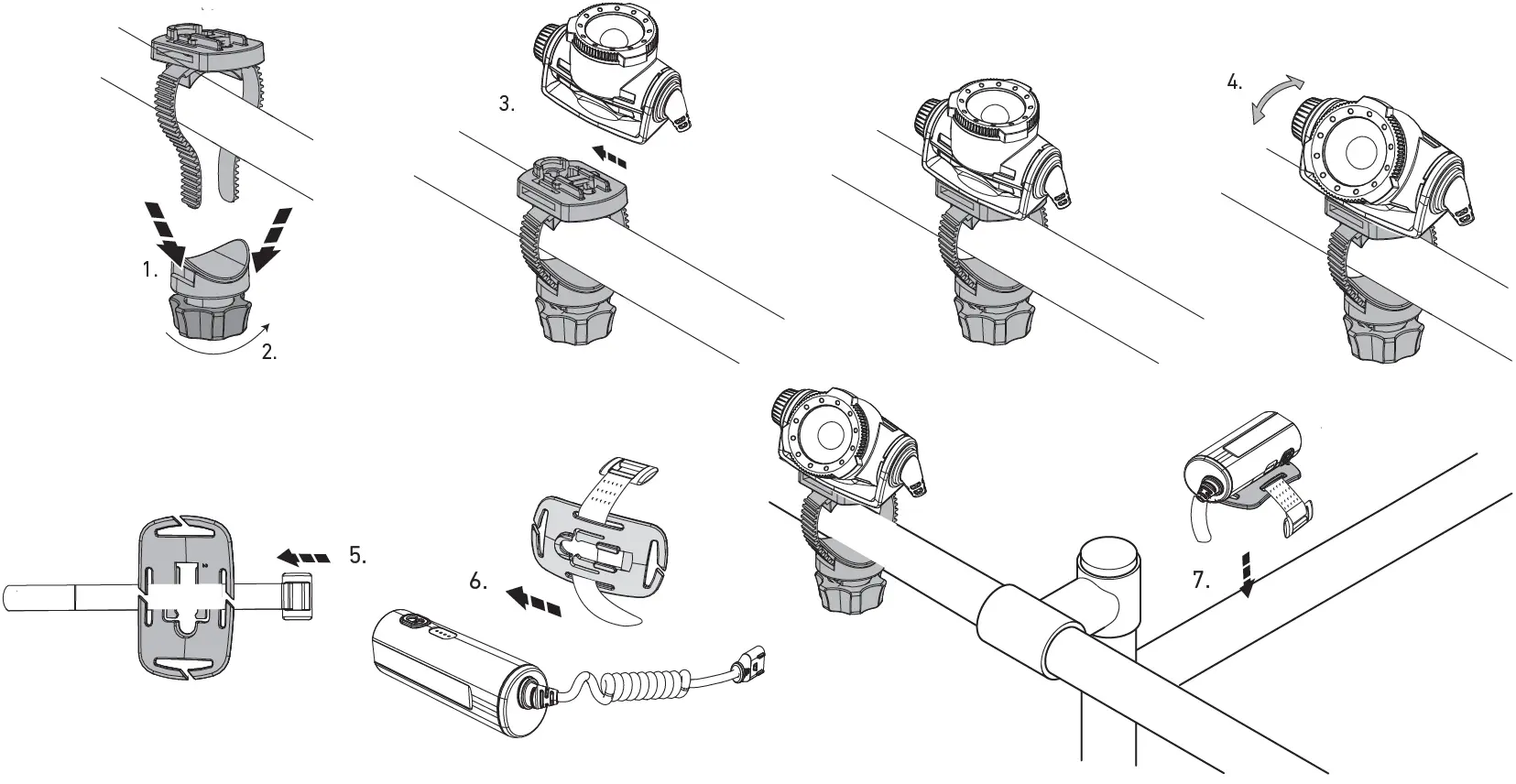 1.
2.
3.
4.
5.
6.
7.