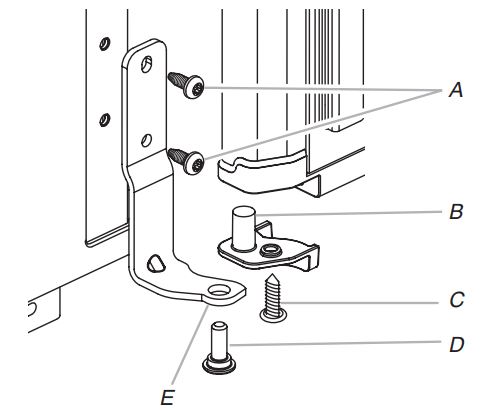 A
B
C
D
E