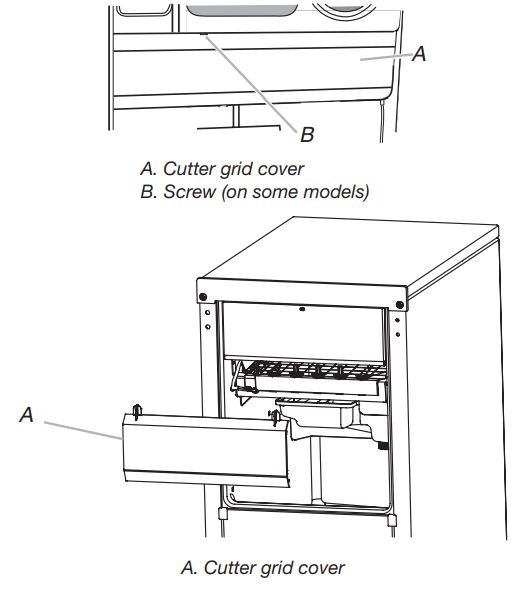 A

B

A. Cutter grid cover
B. Screw (on some models)

A

A. Cutter grid cover