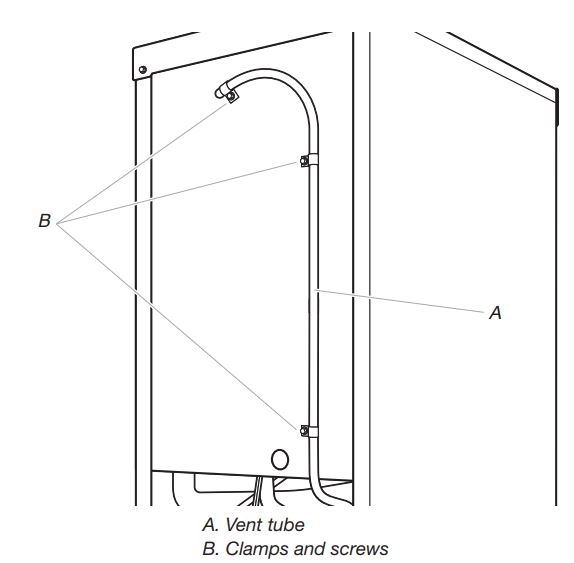 B

A

A. Vent tube
B. Clamps and screws