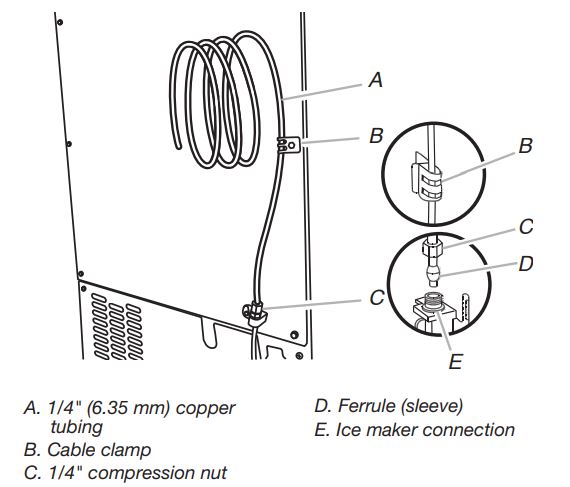 A
B
B
C
D
C
E

A. 1/4" (6.35 mm) copper tubing
B. Cable clamp
C. 1/4" compression nut

D. Ferrule (sleeve)
E. Ice maker connection