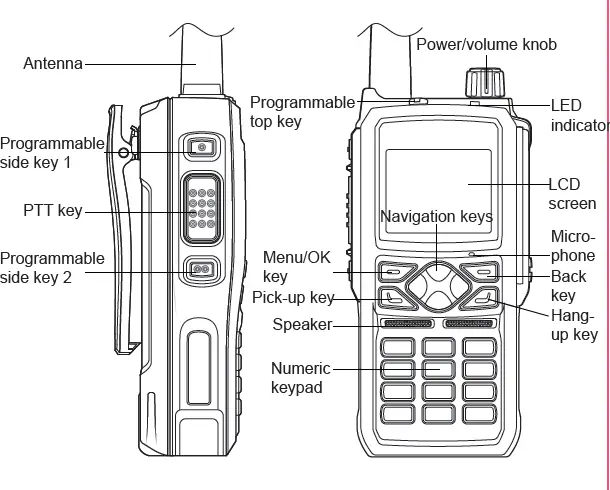 Antenna

Programmable side key 1

PTT key

Programmable side key 2

Power/volume knob

Programmable top key

LED indicator

LCD screen

Navigation keys

Microphone

Menu/OK key

Back key

Pick-up key

Hang-up key

Speaker

Numeric keypad