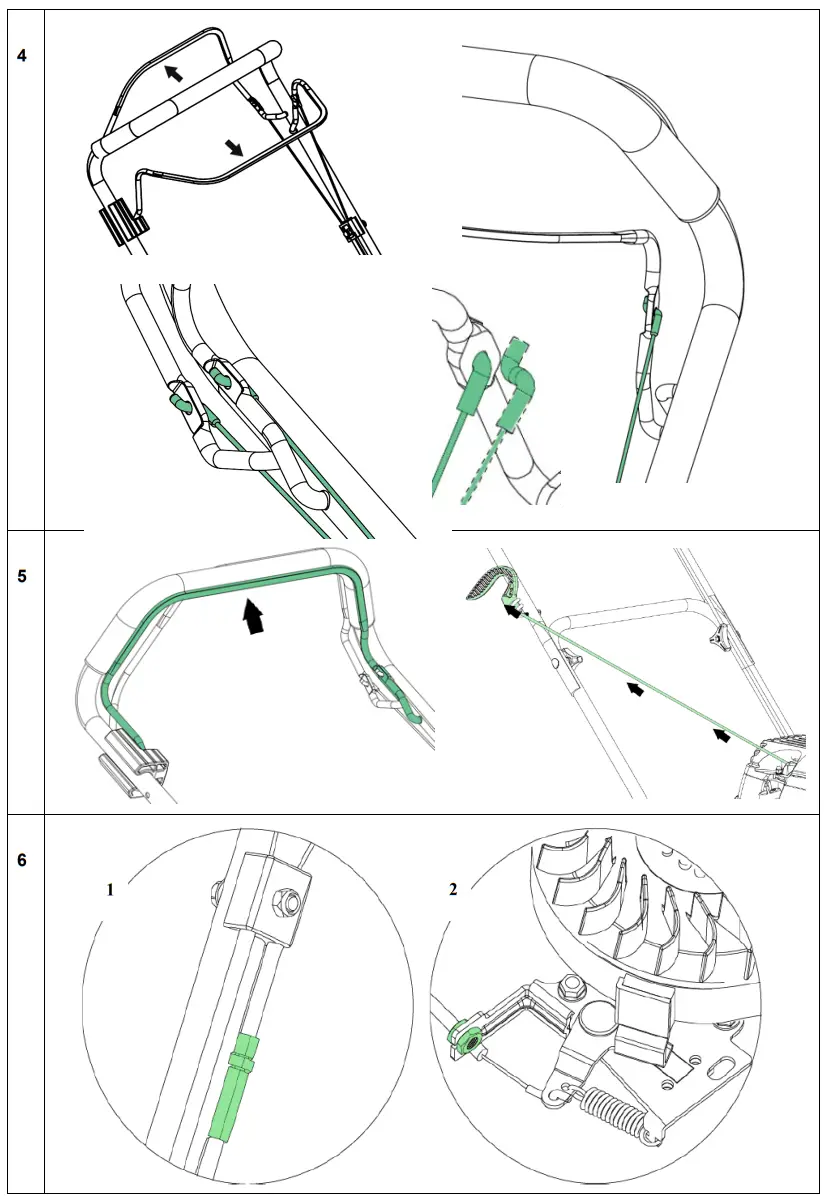 4

5

6

1

2