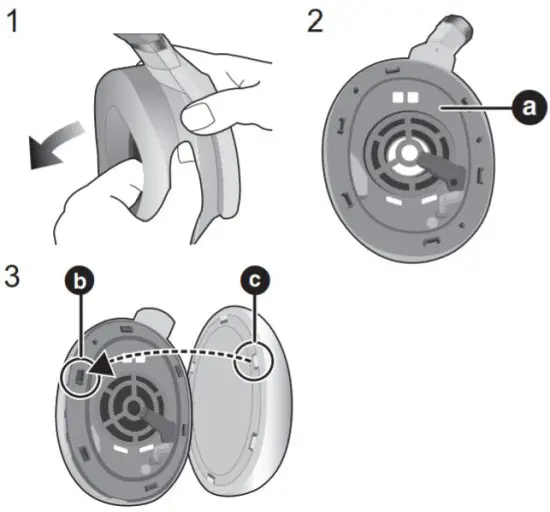 1
2
a
3
b
c