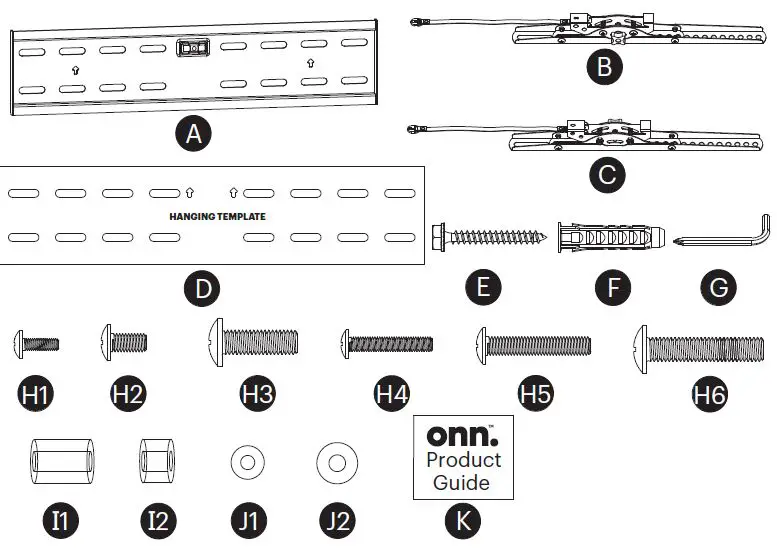 A

B

C

HANGING TEMPLATE

D

E

F

G

H1

H2

H3

H4

H5

H6

I1

I2

J1

J2

onn.™
Product
Guide

K