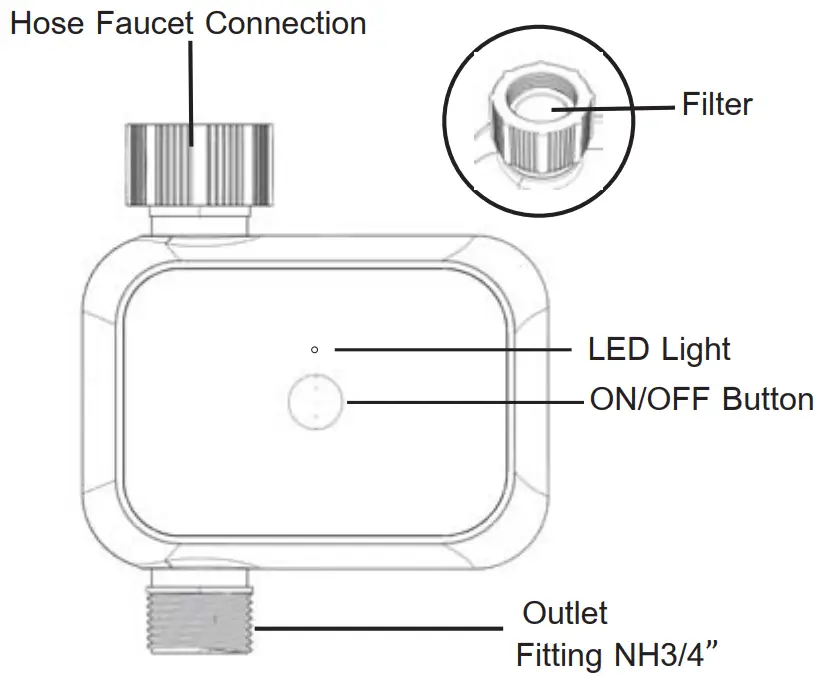 Hose Faucet Connection

Filter

LED Light

ON/OFF Button

Outlet
Fitting NH3/4”