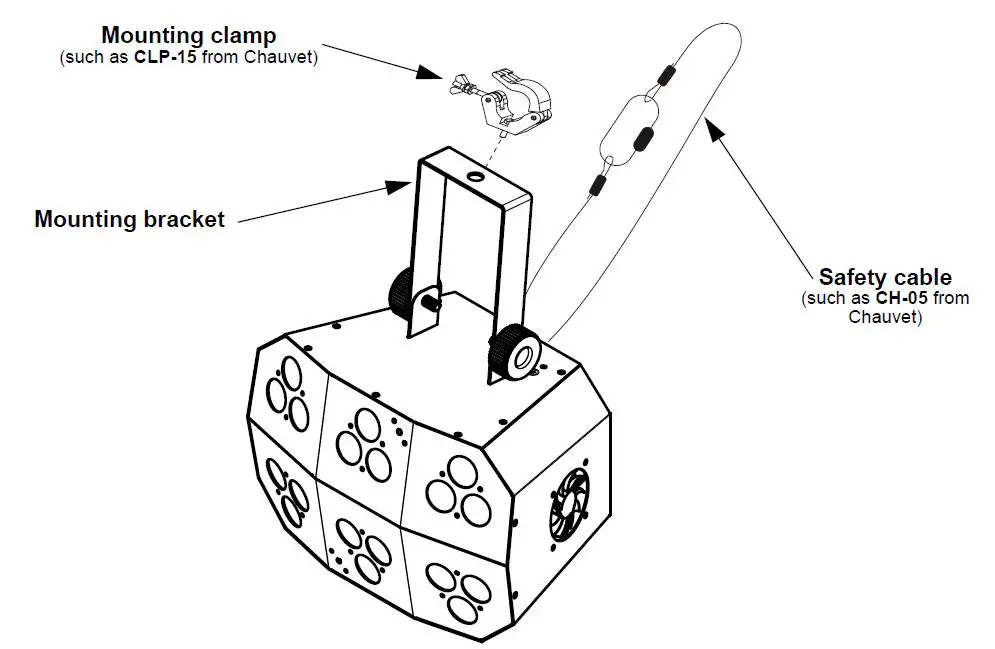 Mounting clamp
(such as CLP-15 from Chauvet)

Mounting bracket

Safety cable
(such as CH-05 from Chauvet)