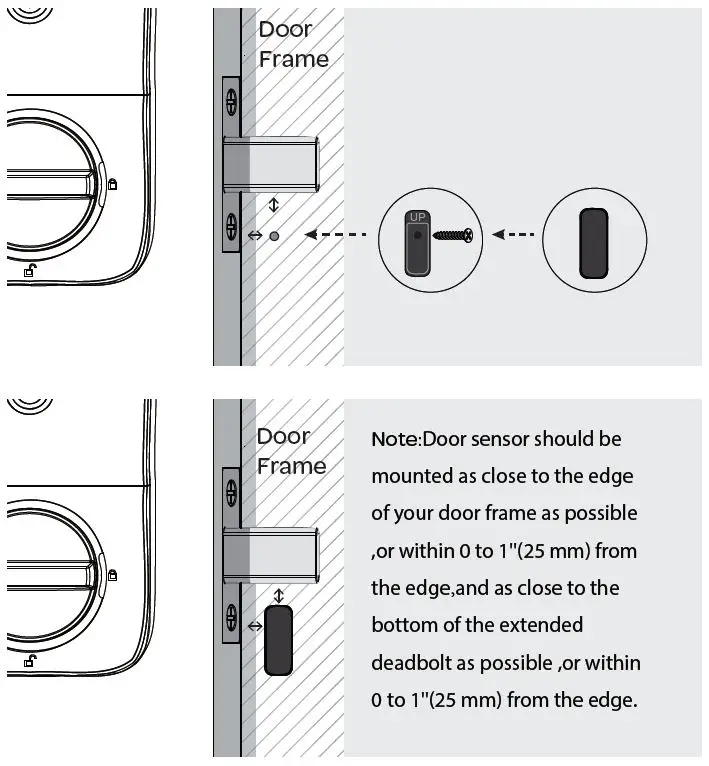 Door Frame

UP

Door Frame

Note:Door sensor should be mounted as close to the edge of your door frame as possible ,or within 0 to 1"(25 mm) from the edge,and as close to the bottom of the extended deadbolt as possible ,or within 0 to 1"(25 mm) from the edge.