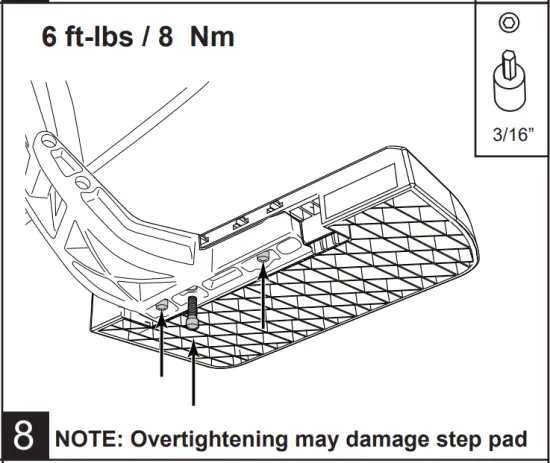 6 ft-lbs / 8 Nm

3/16”

8 NOTE: Overtightening may damage step pad