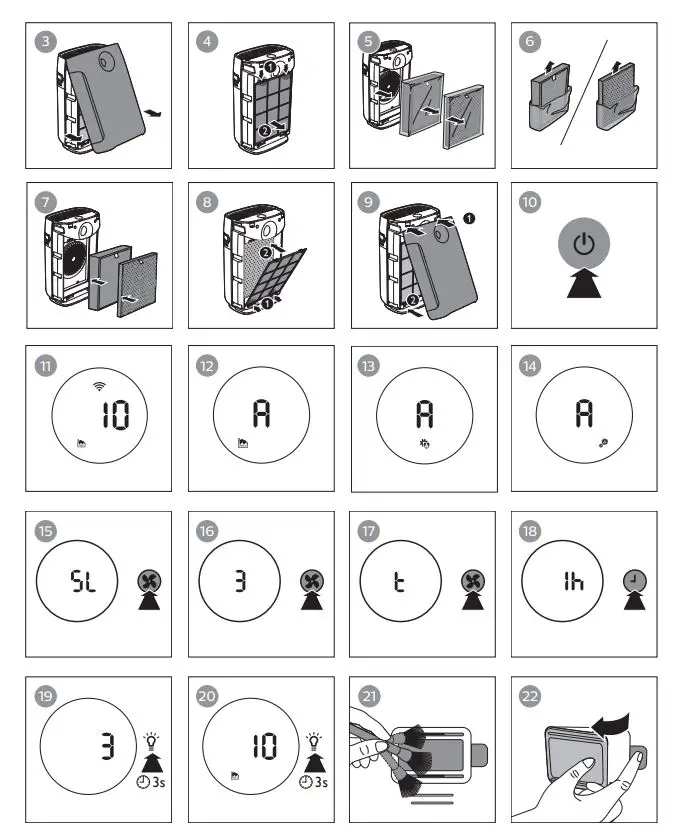 3
4
1
2
5
6
7
8
2
1
9
1
2
10
11
10
12
A
13
A
14
A
15
SL
16
3
17
t
18
1h
19
3
3s
20
10
3s
21
22