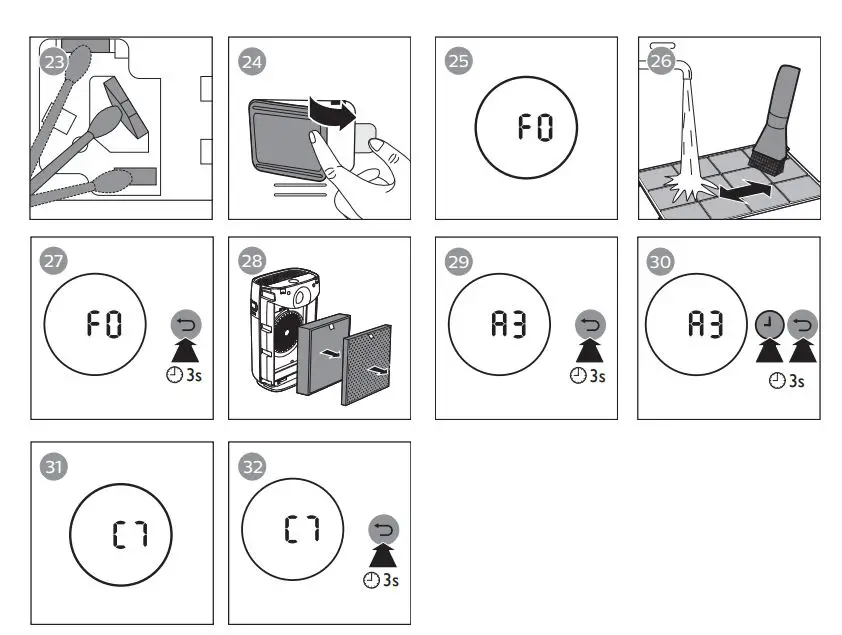 23

24

25

F0

26

27

F0

3s

28

29

A3

3s

30

A3

3s

31

C7

32

C7

3s