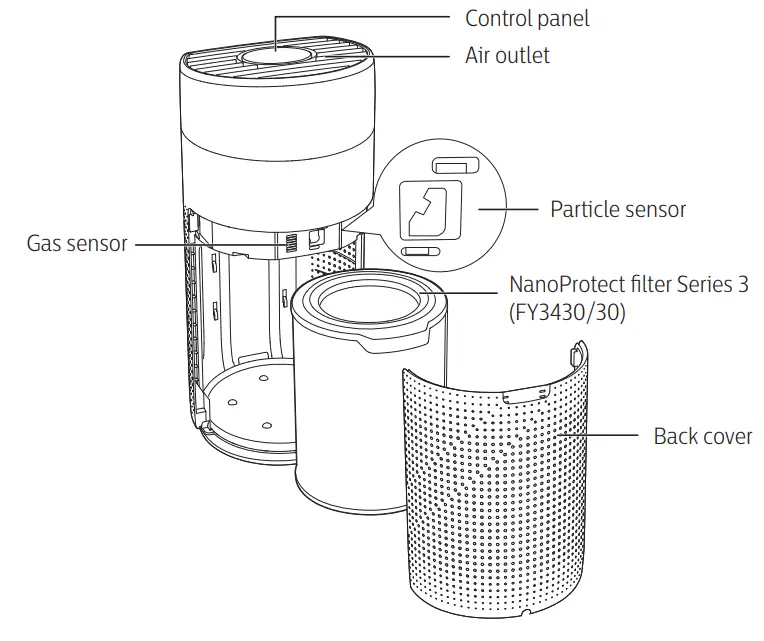 Control panel
Air outlet
Particle sensor
Gas sensor
NanoProtect filter Series 3 (FY3430/30)
Back cover