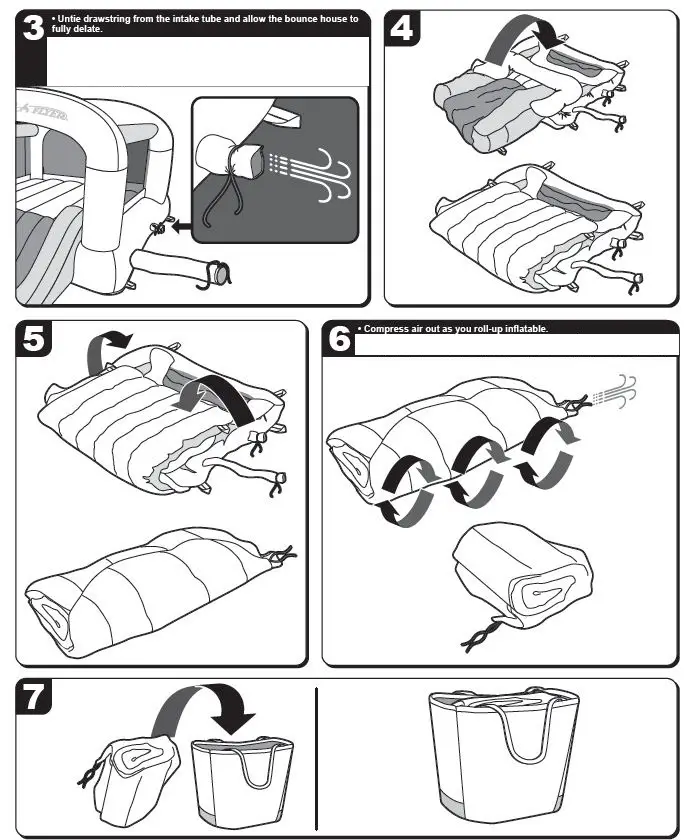 3
• Untie drawstring from the intake tube and allow the bounce house to fully delate.

FLYER

4

5

6
• Compress air out as you roll-up inflatable.

7