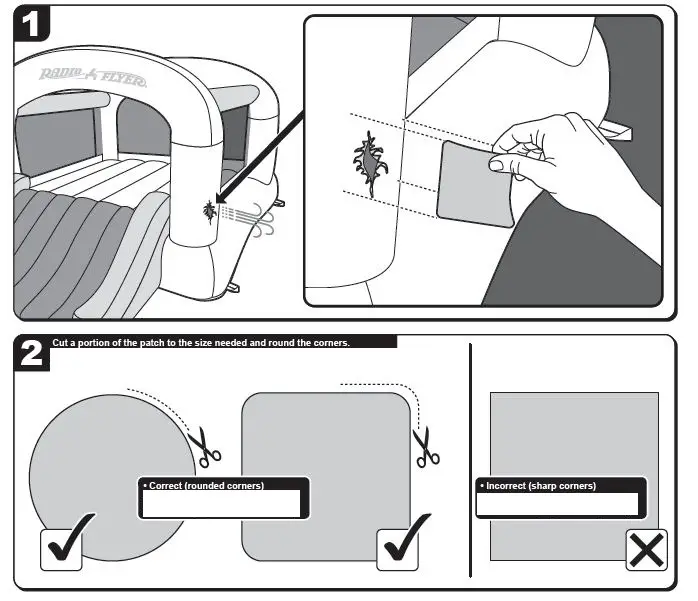 1

RADIO FLYER

2

Cut a portion of the patch to the size needed and round the corners.

• Correct (rounded corners)

• Incorrect (sharp corners)