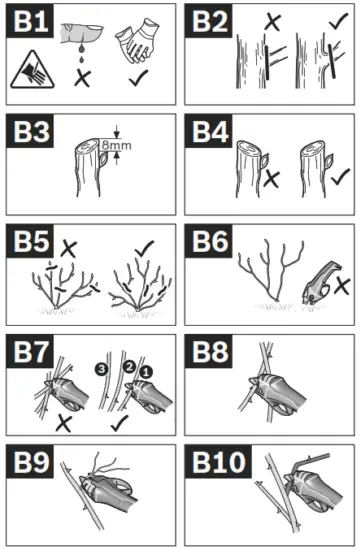 B1

B2

B3
8mm

B4

B5

B6

B7
3 2 1

B8

B9

B10