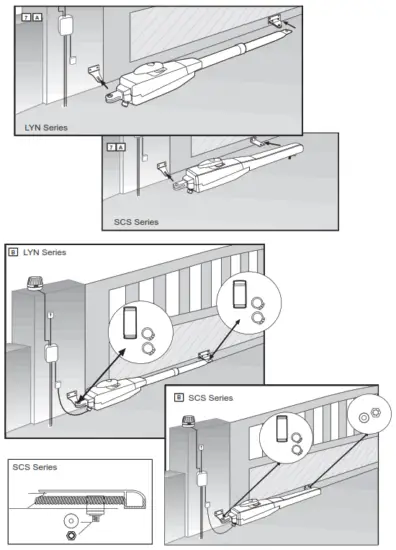 7 A

LYN Series

7 A

SCS Series

B LYN Series

B SCS Series

SCS Series