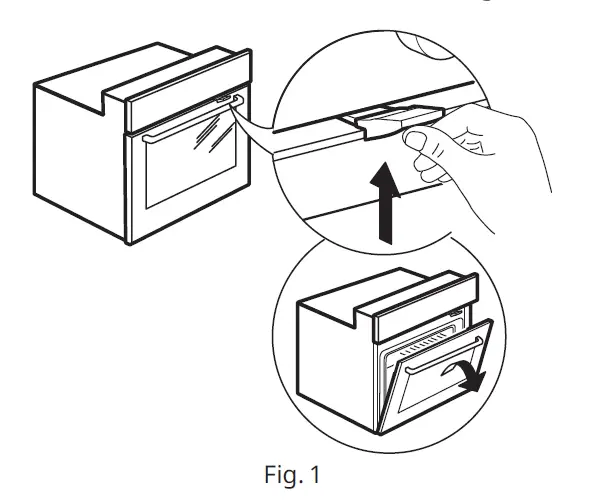 Fig. 1