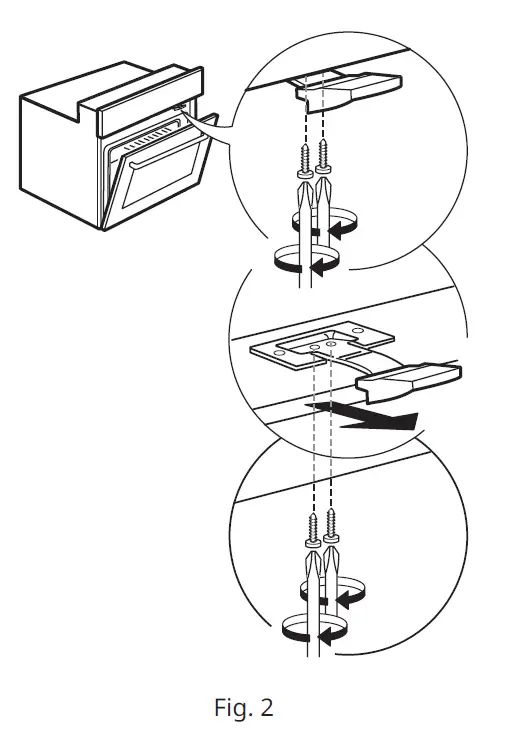 Fig. 2