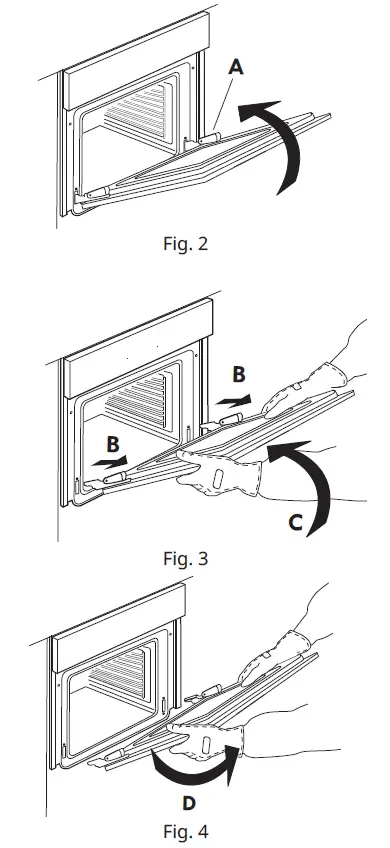 A

Fig. 2

B

B

C

Fig. 3

D

Fig. 4