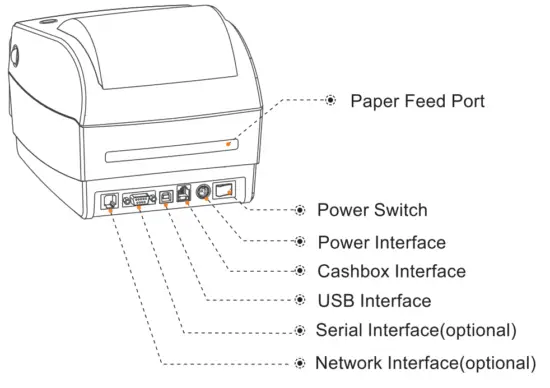 Paper Feed Port
Power Switch
Power Interface
Cashbox Interface
USB Interface
Serial Interface(optional)
Network Interface(optional)