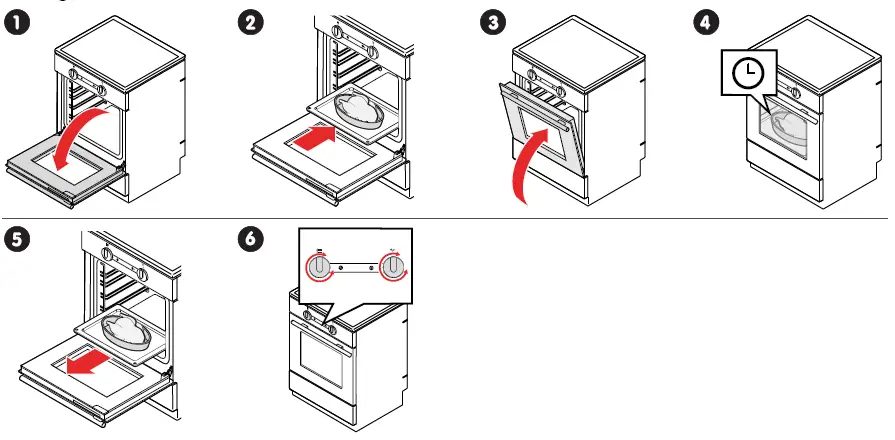 1

2

3

4

5

6