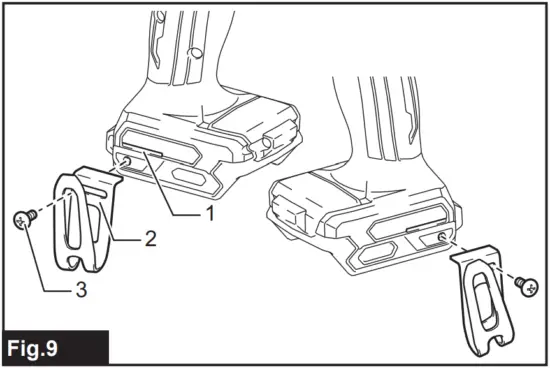 1
2
3
Fig.9