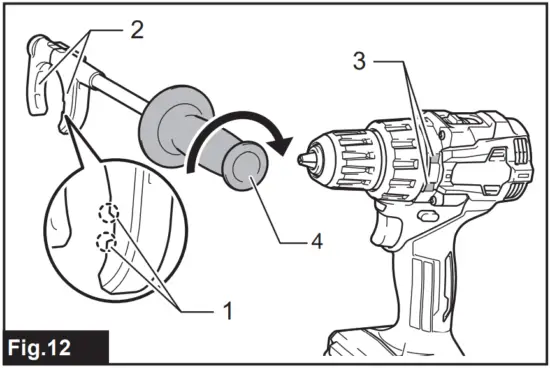 2
3
4
1
Fig.12