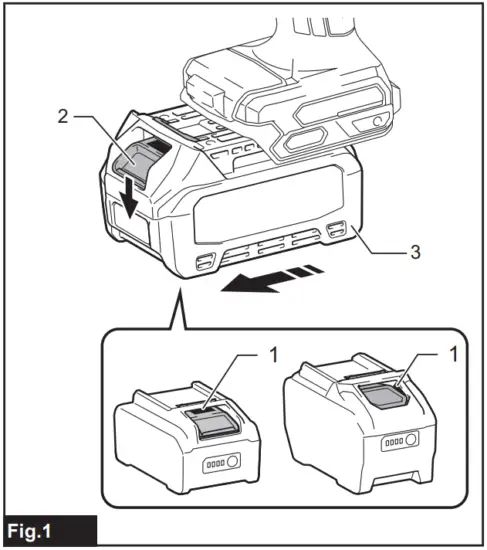 2
3
1
1
Fig.1