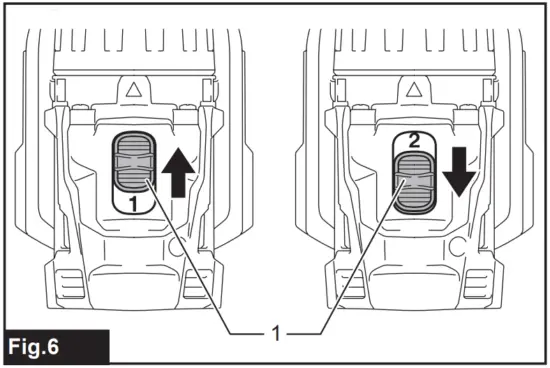 1
2
1
Fig.6