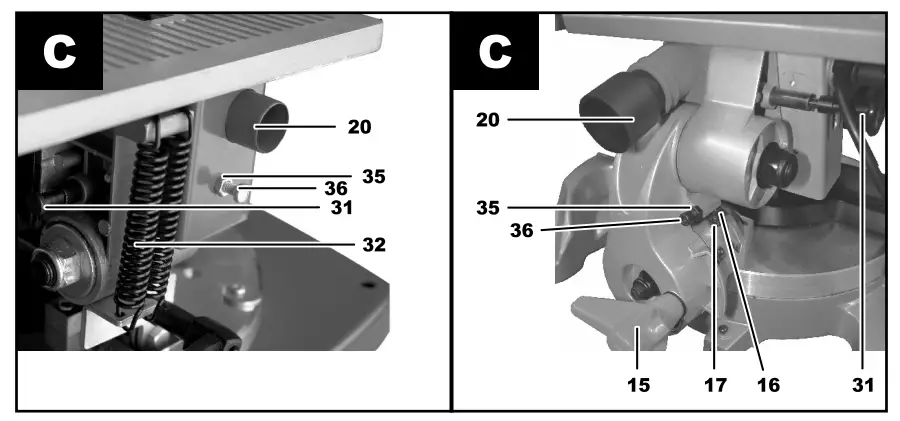 C

20
35
36
31
32

C

20
35
36
15
17
16
31