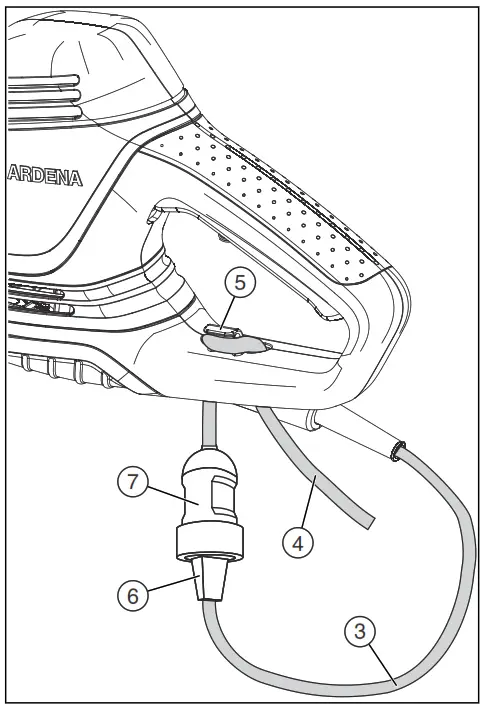 ARDENA

5

7

4

6

3