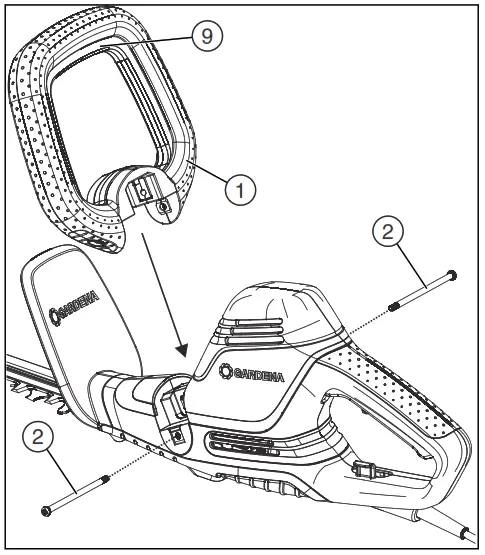 9
1
2
GARDENA
GARDENA
2