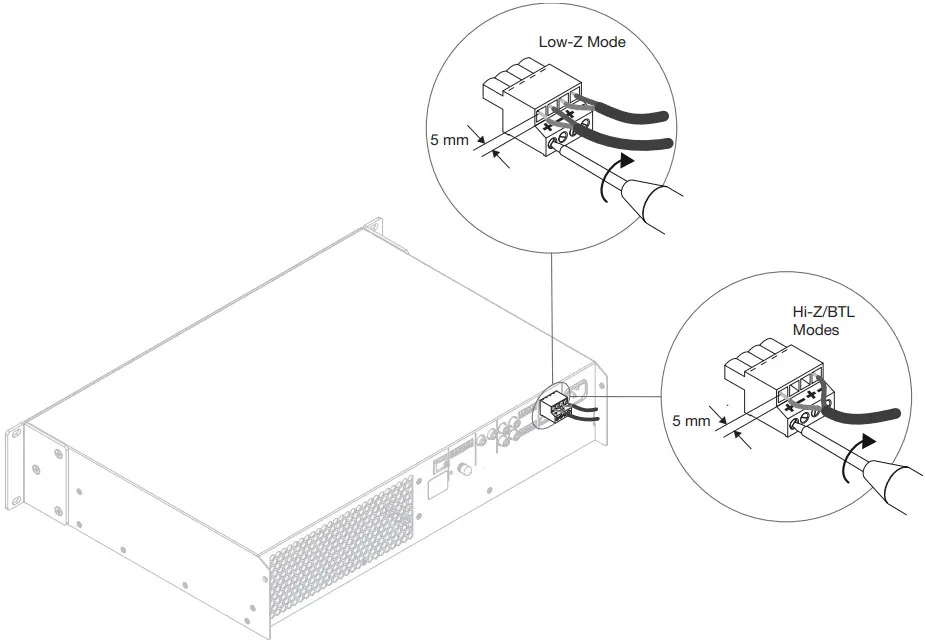 Low-Z Mode

5 mm

Hi-Z/BTL Modes

5 mm