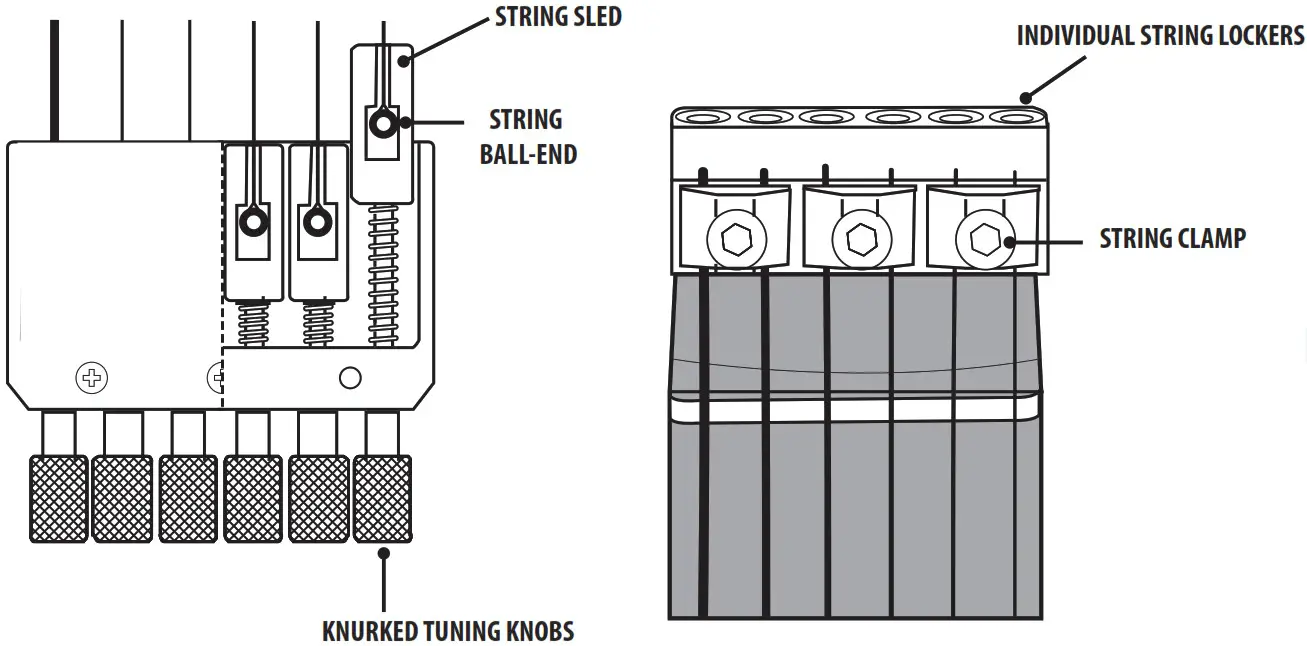 STRING SLED

STRING BALL-END

KNURKED TUNING KNOBS

INDIVIDUAL STRING LOCKERS

STRING CLAMP