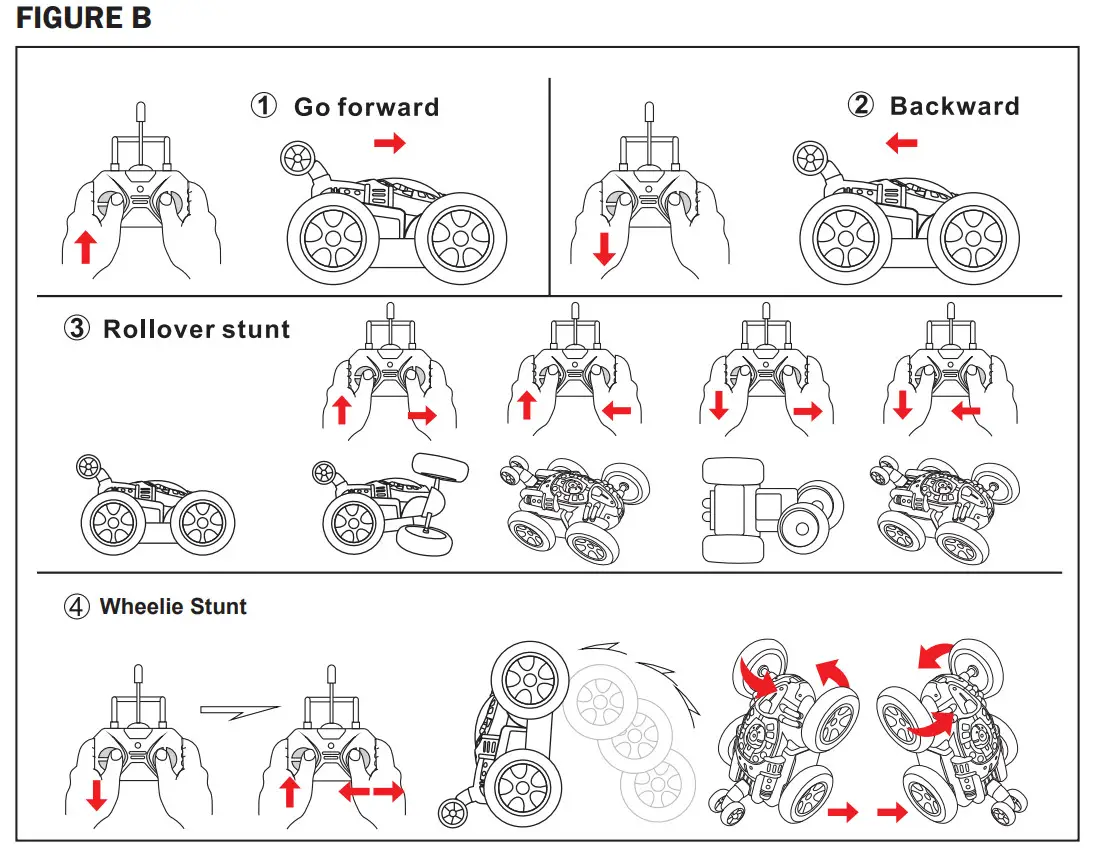 FIGURE B

① Go forward

② Backward

③ Rollover stunt

④ Wheelie Stunt