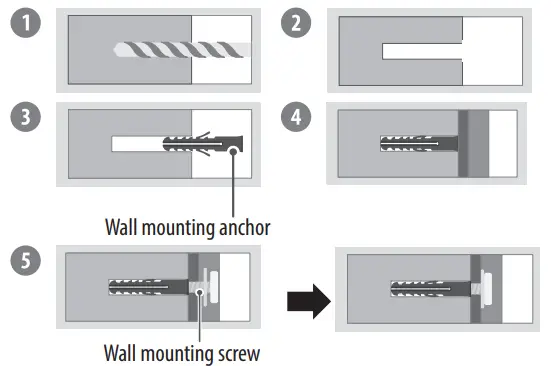 1

2

3

4

Wall mounting anchor

5

Wall mounting screw