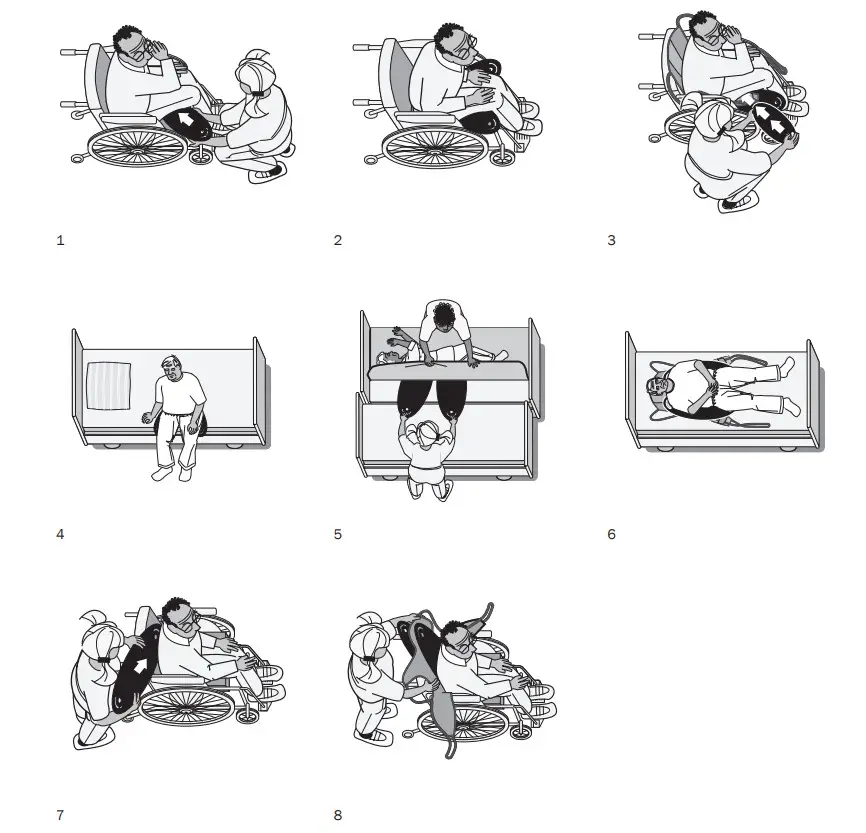 1

2

3

4

5

6

7

8