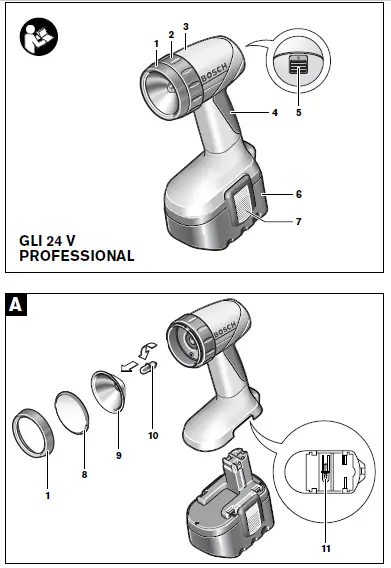 1 2 3

BOSCH

4

5

6

7

GLI 24 V
PROFESSIONAL

A

BOSCH

10

9

8

1

11