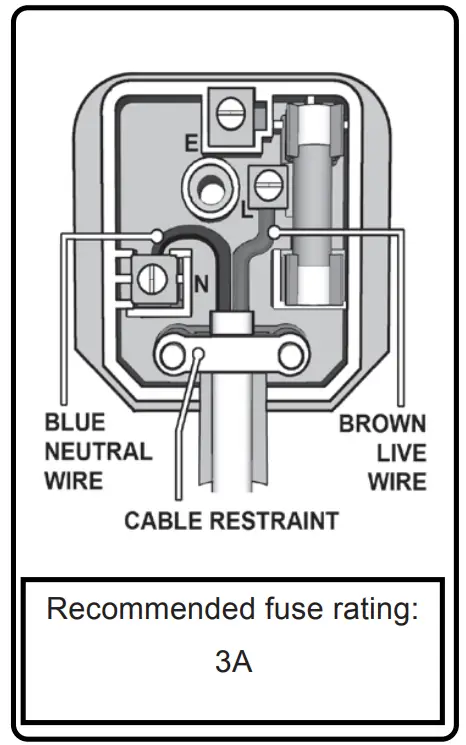 E

L

N

BLUE NEUTRAL WIRE

BROWN LIVE WIRE

CABLE RESTRAINT

Recommended fuse rating:

3A