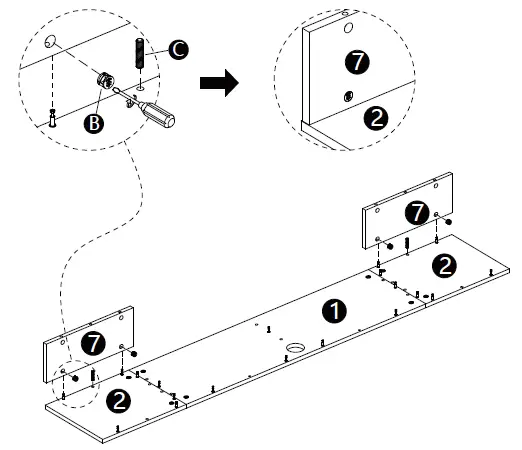 C
B
7
2
7
2
1
7
2