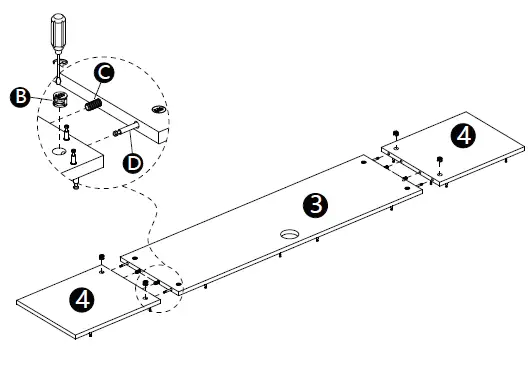 C
B
D
4
3
4