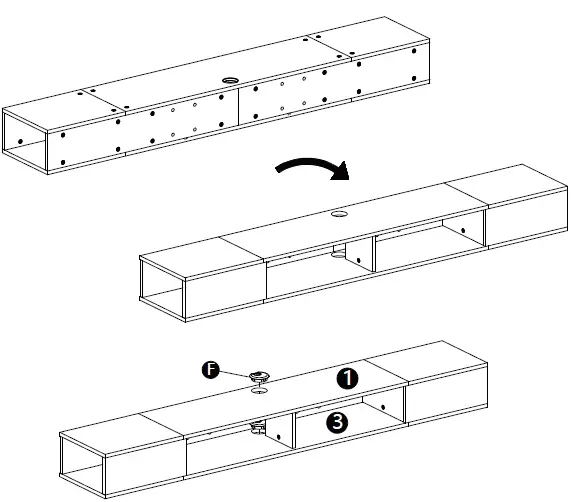 F

1

3